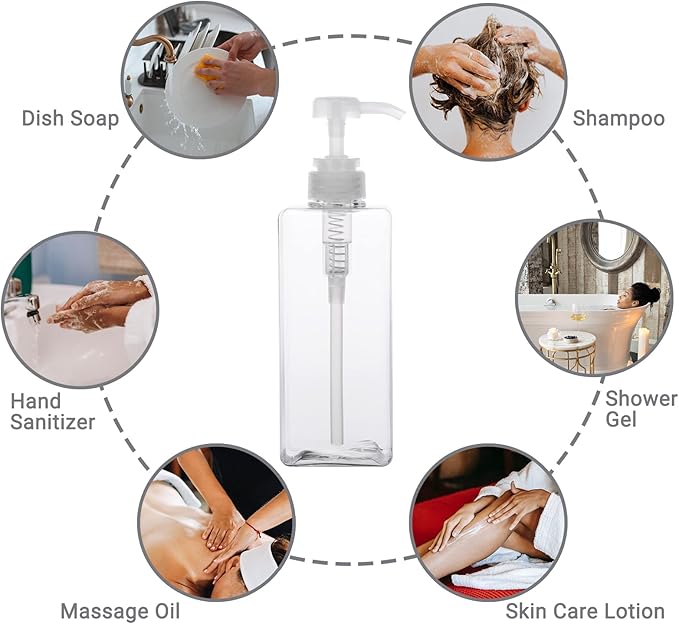 Dish Soap

Shampoo

Hand Sanitizer

Shower Gel

Massage Oil

Skin Care Lotion