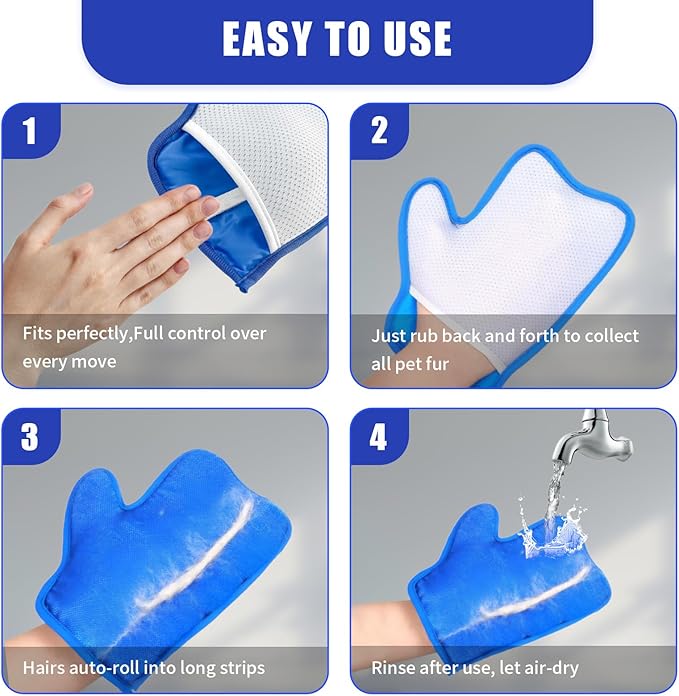 EASY TO USE

1

Fits perfectly,Full control over every move

2

Just rub back and forth to collect all pet fur

3

Hairs auto-roll into long strips

4

Rinse after use, let air-dry