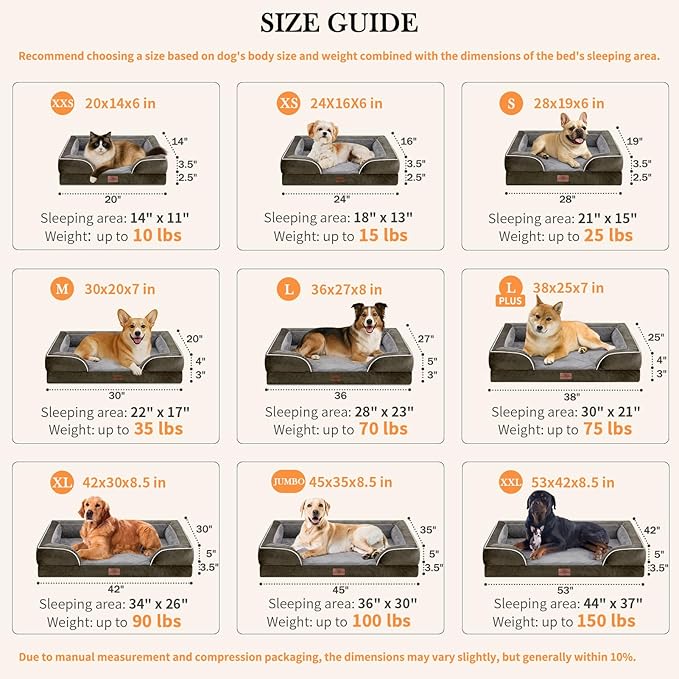 SIZE GUIDE

Recommend choosing a size based on dog's body size and weight combined with the dimensions of the bed's sleeping area.

XXS 20x14x6 in

14"
3.5"
2.5"
20"

Sleeping area: 14" x 11"
Weight: up to 10 lbs

XS 24X16X6 in

16"
3.5"
2.5"
24"

Sleeping area: 18" x 13"
Weight: up to 15 lbs

S 28x19x6 in

19"
3.5"
2.5"
28"

Sleeping area: 21" x 15"
Weight: up to 25 lbs

M 30x20x7 in

20"
4"
3"
30"

Sleeping area: 22" x 17"
Weight: up to 35 lbs

L 36x27x8 in

27"
5"
3"
36

Sleeping area: 28" x 23"
Weight: up to 70 lbs

L PLUS 38x25x7 in

25"
4"
3"
38"

Sleeping area: 30" x 21"
Weight: up to 75 lbs

XL 42x30x8.5 in

30"
5"
3.5"
42"

Sleeping area: 34" x 26"
Weight: up to 90 lbs

JUMBO 45x35x8.5 in

35"
5"
3.5"
45"

Sleeping area: 36" x 30"
Weight: up to 100 lbs

XXL 53x42x8.5 in

42"
5"
3.5"
53"

Sleeping area: 44" x 37"
Weight: up to 150 lbs

Due to manual measurement and compression packaging, the dimensions may vary slightly, but generally within 10%.