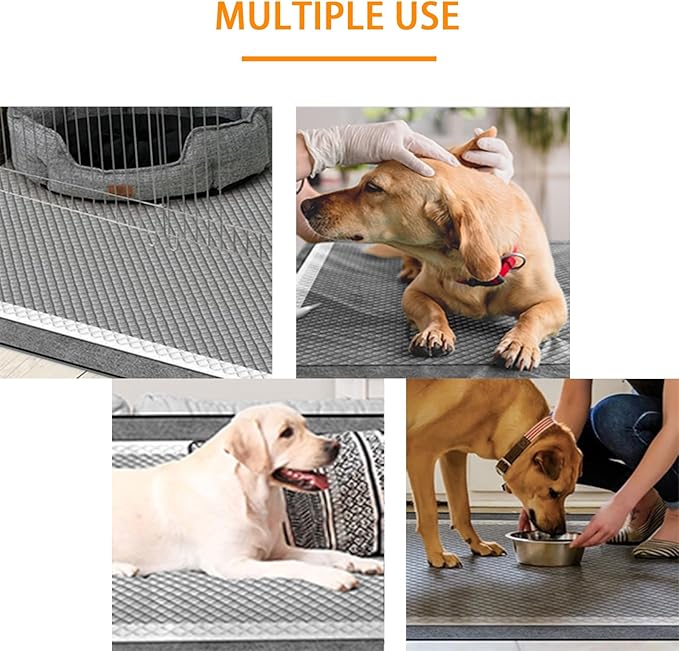 MULTIPLE USE