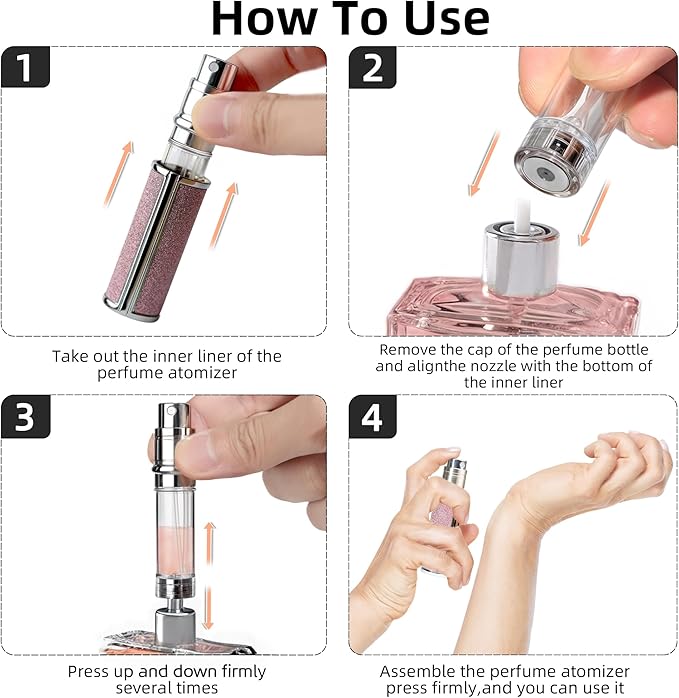 How To Use

1

Take out the inner liner of the perfume atomizer

2

Remove the cap of the perfume bottle and alignthe nozzle with the bottom of the inner liner

3

Press up and down firmly several times

4

Assemble the perfume atomizer press firmly,and you can use it