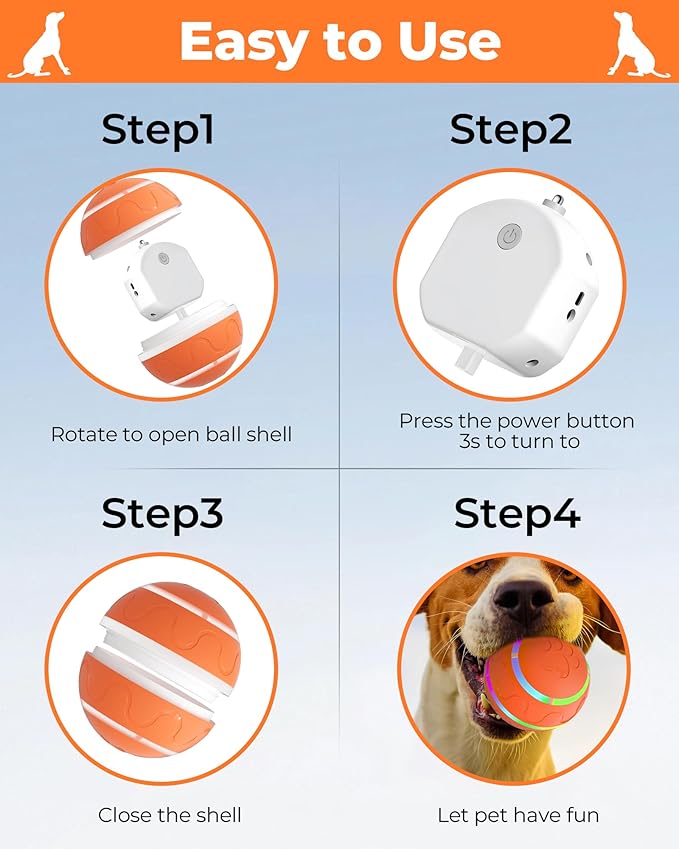 Easy to Use

Step1

Rotate to open ball shell

Step2

Press the power button 3s to turn to

Step3

Close the shell

Step4

Let pet have fun