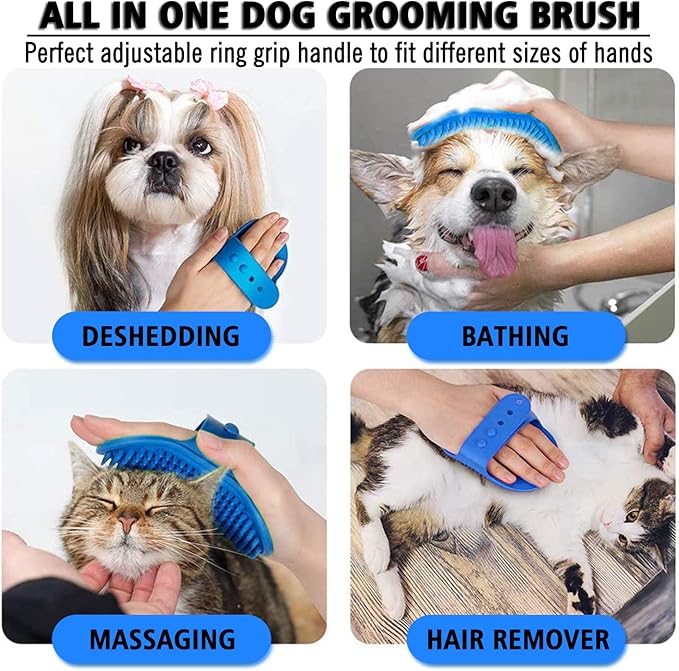 ALL IN ONE DOG GROOMING BRUSH

Perfect adjustable ring grip handle to fit different sizes of hands

DESHEDDING

BATHING

MASSAGING

HAIR REMOVER