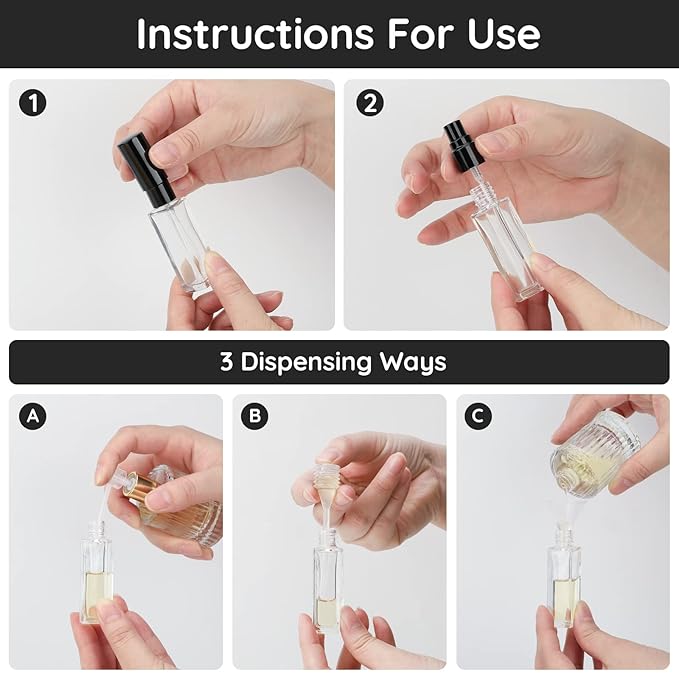 Instructions For Use

1

2

3 Dispensing Ways

A

B

C