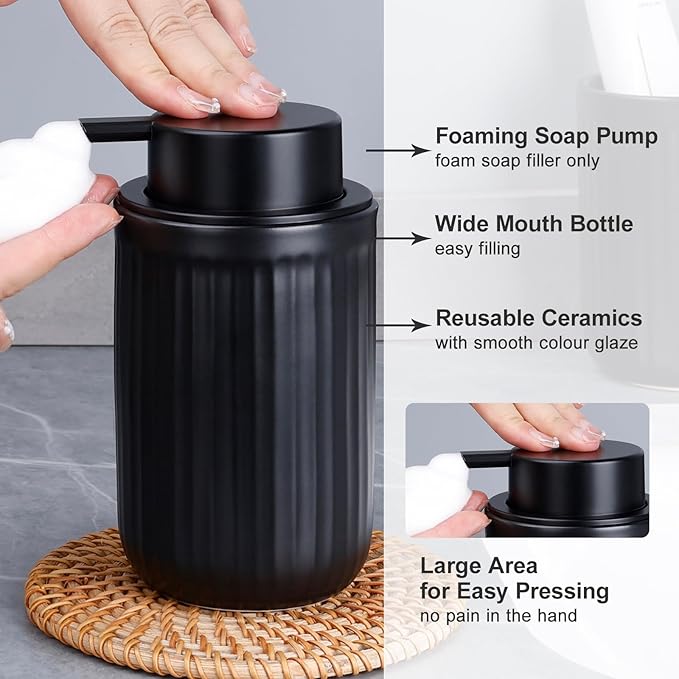 Foaming Soap Pump
foam soap filler only

Wide Mouth Bottle
easy filling

Reusable Ceramics
with smooth colour glaze

Large Area
for Easy Pressing
no pain in the hand