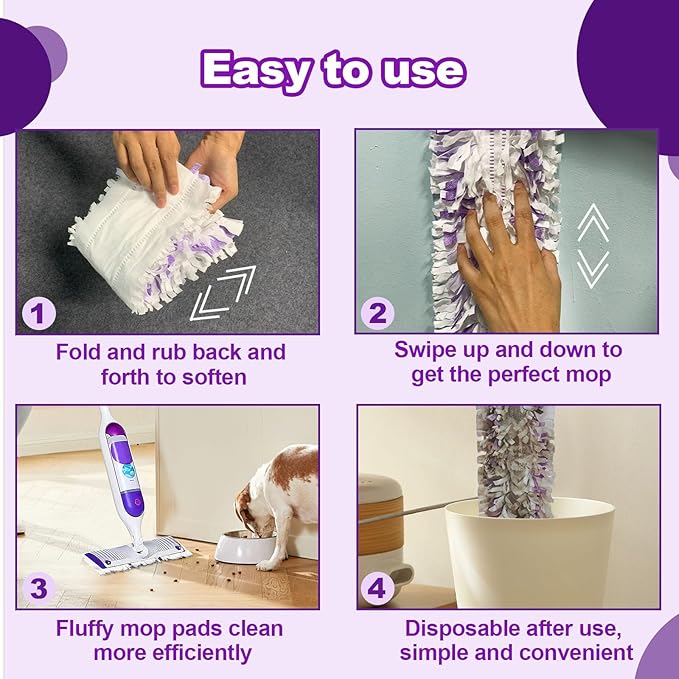 Easy to use

1

Fold and rub back and forth to soften

2

Swipe up and down to get the perfect mop

3

Fluffy mop pads clean more efficiently

4

Disposable after use, simple and convenient