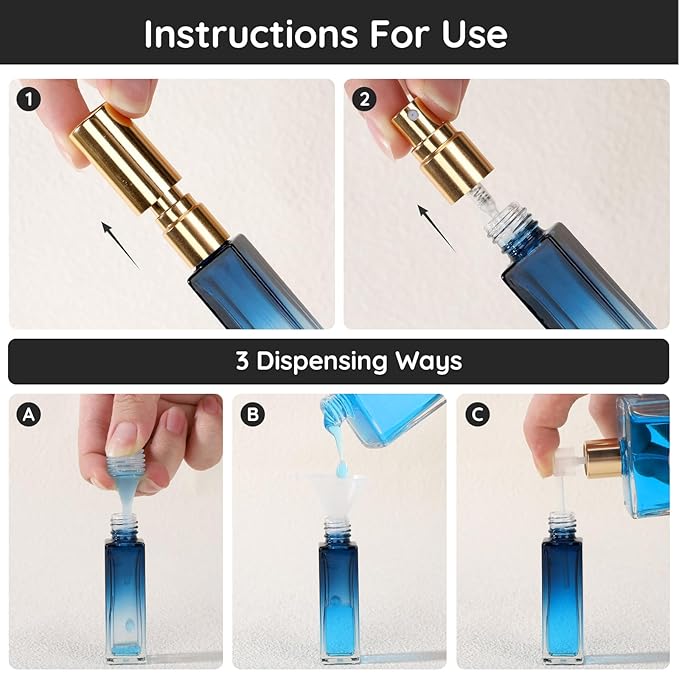 Instructions For Use

1

2

3 Dispensing Ways

A

B

C