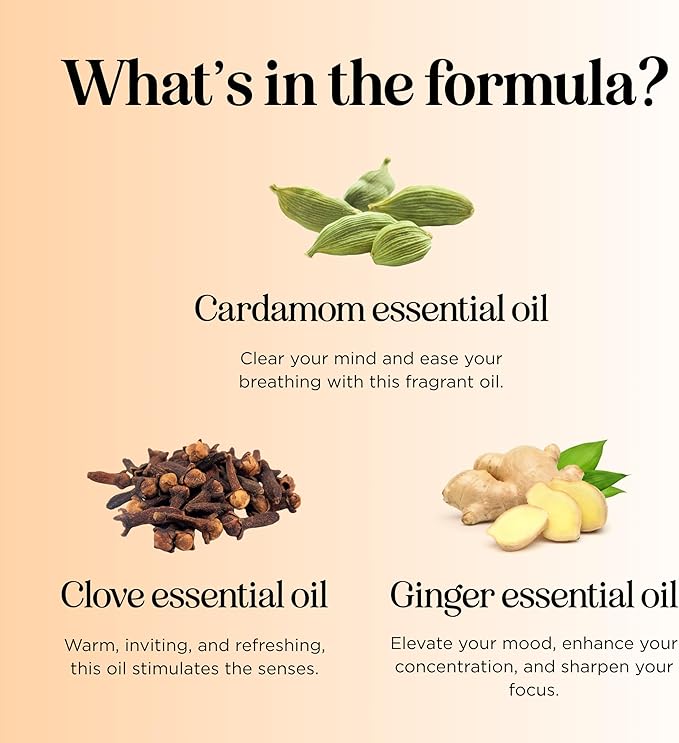 What's in the formula?

Cardamom essential oil

Clear your mind and ease your breathing with this fragrant oil.

Clove essential oil

Warm, inviting, and refreshing, this oil stimulates the senses.

Ginger essential oil

Elevate your mood, enhance your concentration, and sharpen your focus.