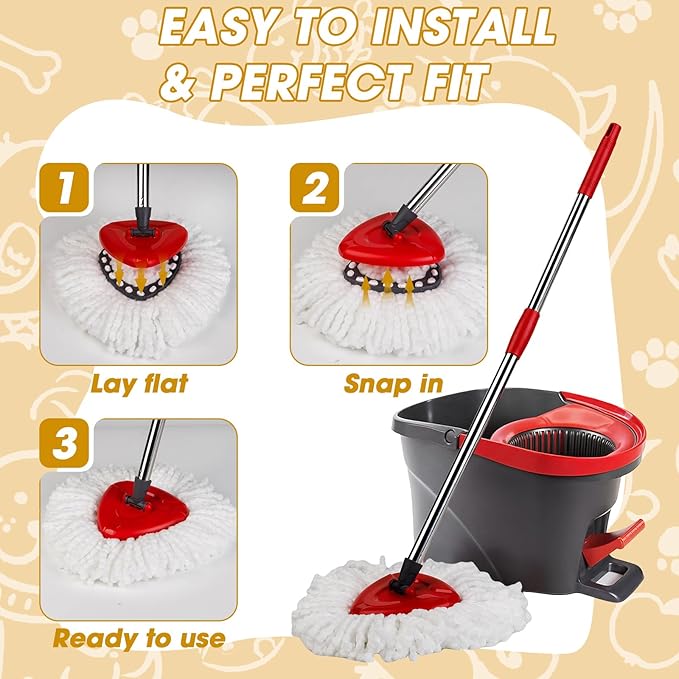 EASY TO INSTALL
& PERFECT FIT

1

Lay flat

2

Snap in

3

Ready to use