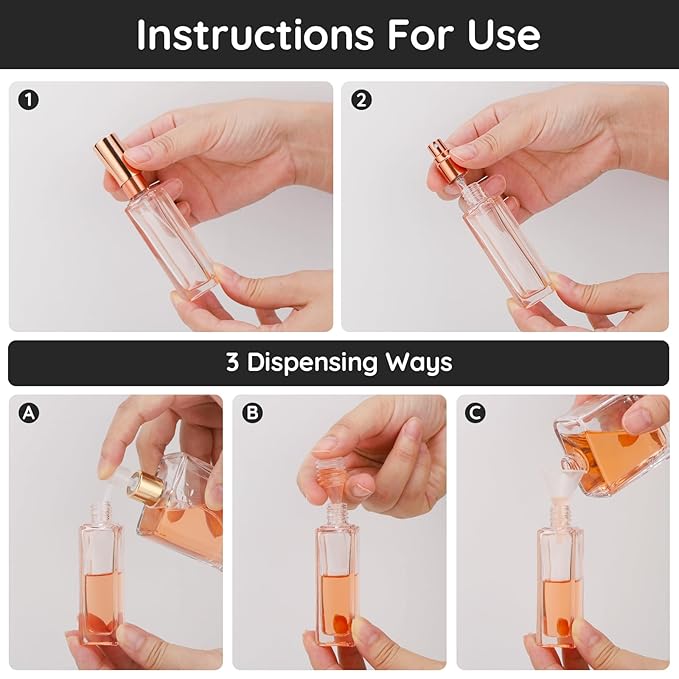 Instructions For Use

1

2

3 Dispensing Ways

A

B

C