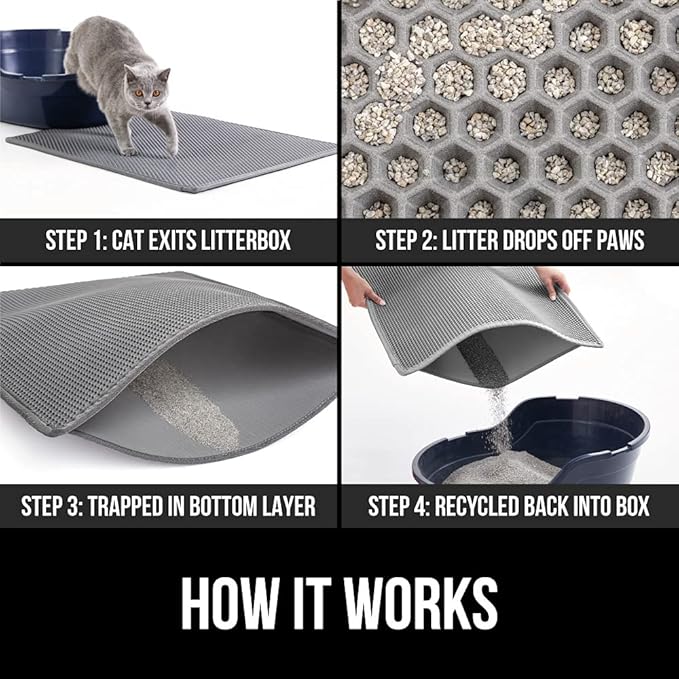 STEP 1: CAT EXITS LITTERBOX

STEP 2: LITTER DROPS OFF PAWS

STEP 3: TRAPPED IN BOTTOM LAYER

STEP 4: RECYCLED BACK INTO BOX

HOW IT WORKS