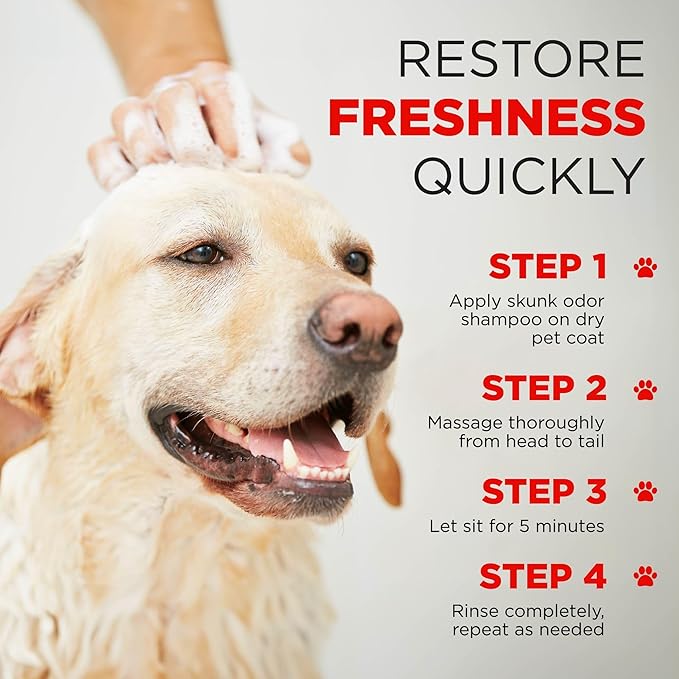 RESTORE
FRESHNESS
QUICKLY

STEP 1

Apply skunk odor shampoo on dry pet coat

STEP 2

Massage thoroughly from head to tail

STEP 3

Let sit for 5 minutes

STEP 4

Rinse completely, repeat as needed