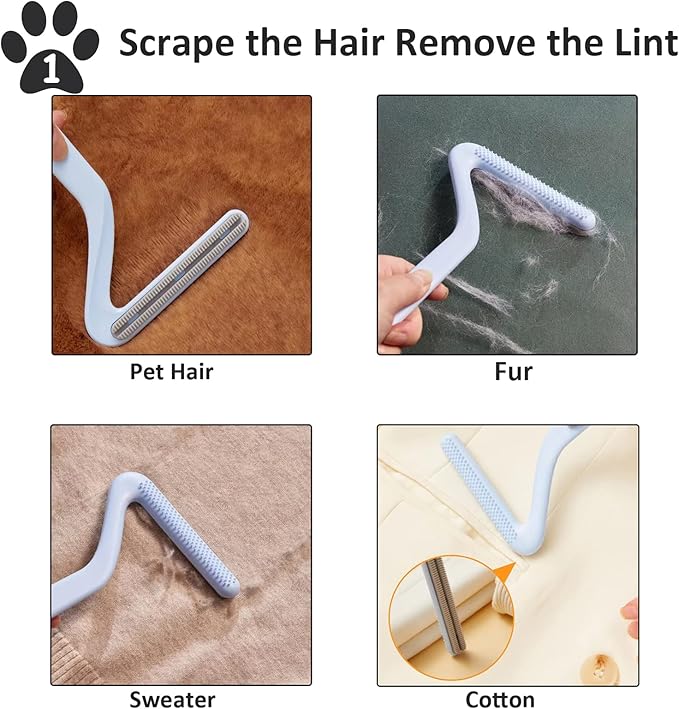 1 Scrape the Hair Remove the Lint

Pet Hair

Fur

Sweater

Cotton