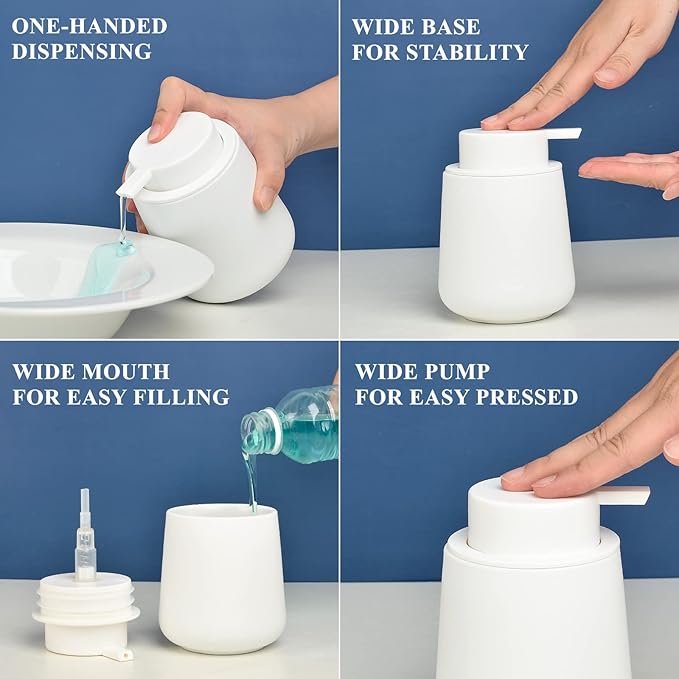 ONE-HANDED DISPENSING

WIDE BASE FOR STABILITY

WIDE MOUTH FOR EASY FILLING

WIDE PUMP FOR EASY PRESSED