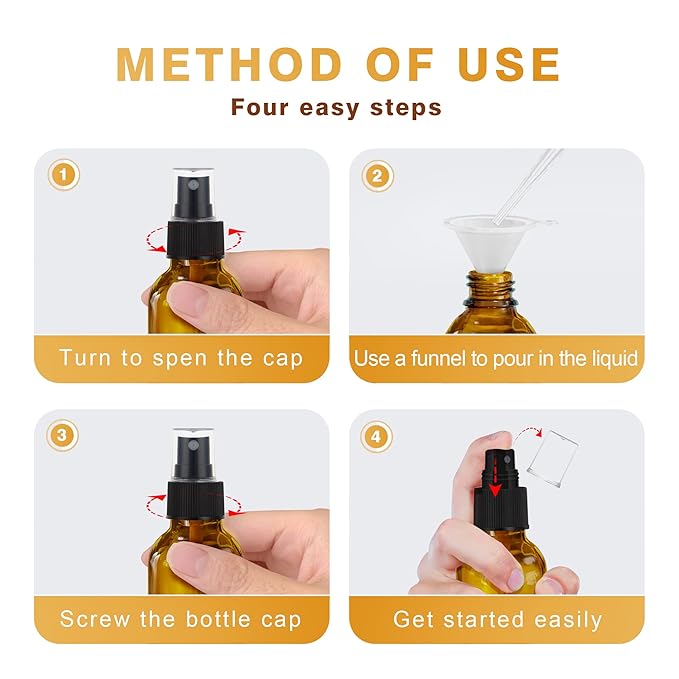 METHOD OF USE

Four easy steps

1

Turn to spen the cap

2

Use a funnel to pour in the liquid

3

Screw the bottle cap

4

Get started easily