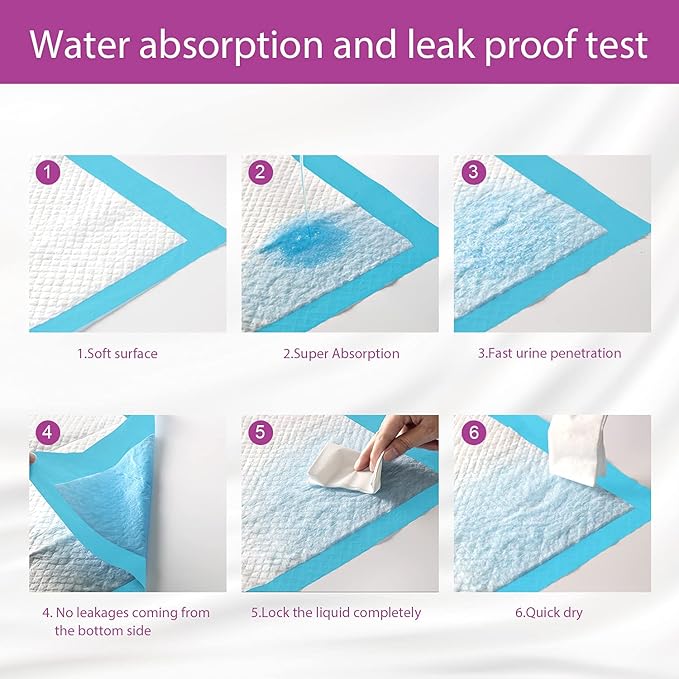 Water absorption and leak proof test

1

1.Soft surface

2

2.Super Absorption

3

3.Fast urine penetration

4

4. No leakages coming from the bottom side

5

5.Lock the liquid completely

6

6.Quick dry