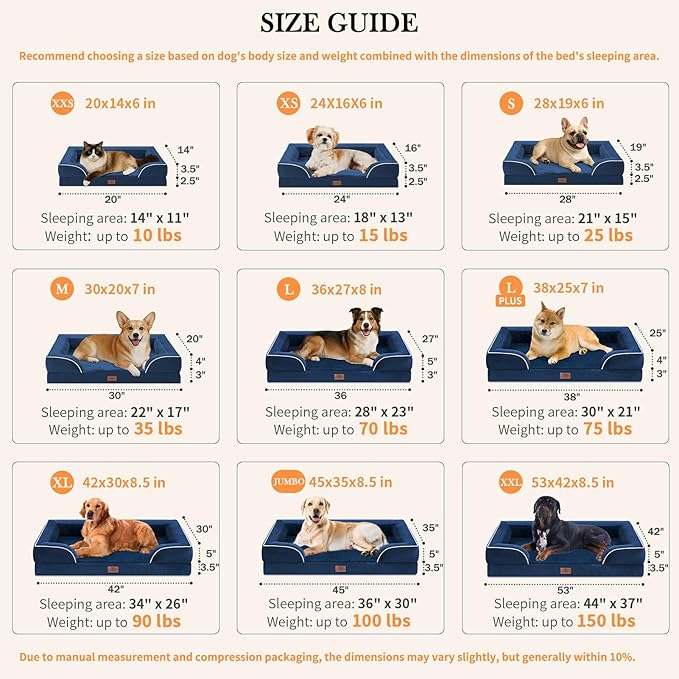 SIZE GUIDE

Recommend choosing a size based on dog's body size and weight combined with the dimensions of the bed's sleeping area.

XXS 20x14x6 in
14"
3.5"
2.5"
20"
Sleeping area: 14" x 11"
Weight: up to 10 lbs

XS 24X16X6 in
16"
3.5"
2.5"
24"
Sleeping area: 18" x 13"
Weight: up to 15 lbs

S 28x19x6 in
19"
3.5"
2.5"
28"
Sleeping area: 21" x 15"
Weight: up to 25 lbs

M 30x20x7 in
20"
4"
3"
30"
Sleeping area: 22" x 17"
Weight: up to 35 lbs

L 36x27x8 in
27"
5"
3"
36
Sleeping area: 28" x 23"
Weight: up to 70 lbs

L PLUS 38x25x7 in
25"
4"
3"
38"
Sleeping area: 30" x 21"
Weight: up to 75 lbs

XL 42x30x8.5 in
30"
5"
3.5"
42"
Sleeping area: 34" x 26"
Weight: up to 90 lbs

JUMBO 45x35x8.5 in
35"
5"
3.5"
45"
Sleeping area: 36" x 30"
Weight: up to 100 lbs

XXL 53x42x8.5 in
42"
5"
3.5"
53"
Sleeping area: 44" x 37"
Weight: up to 150 lbs

Due to manual measurement and compression packaging, the dimensions may vary slightly, but generally within 10%.