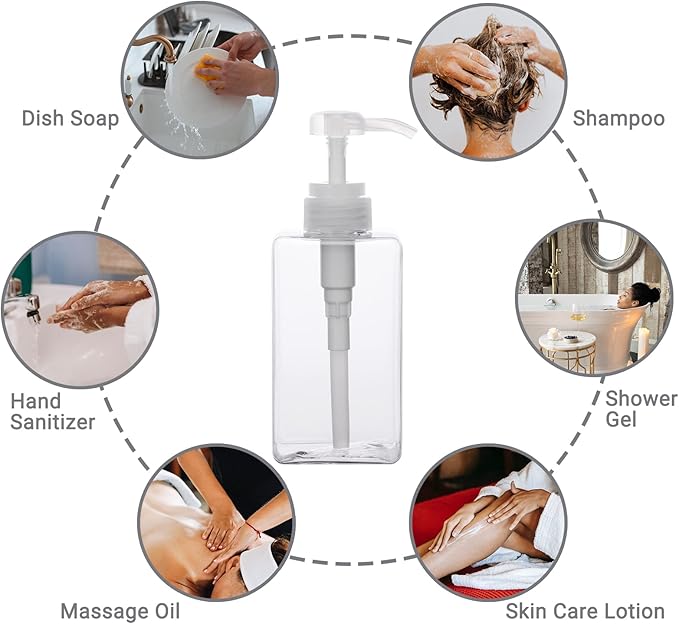 Dish Soap

Shampoo

Hand Sanitizer

Shower Gel

Massage Oil

Skin Care Lotion