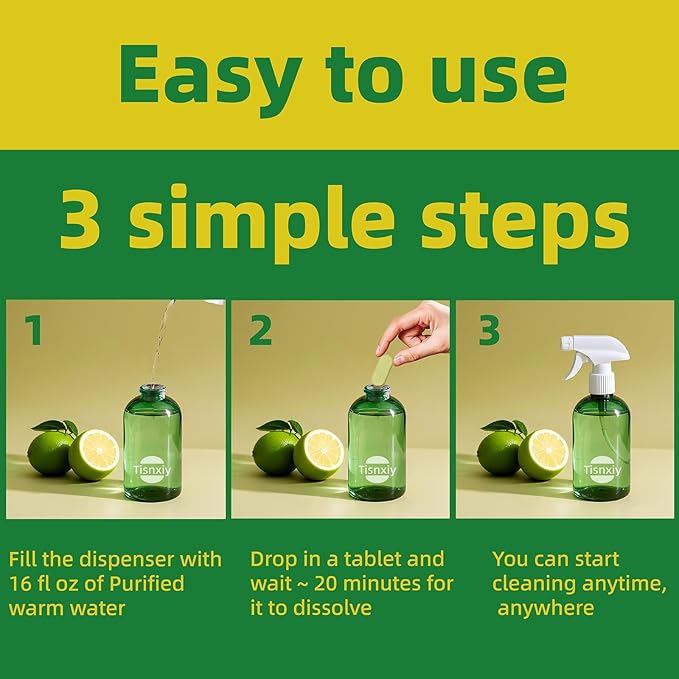 Easy to use

3 simple steps

1

Tisnxiy

2

Tisnxiy

3

Tisnxiy

Fill the dispenser with 16 fl oz of Purified warm water

Drop in a tablet and wait ~ 20 minutes for it to dissolve

You can start cleaning anytime, anywhere