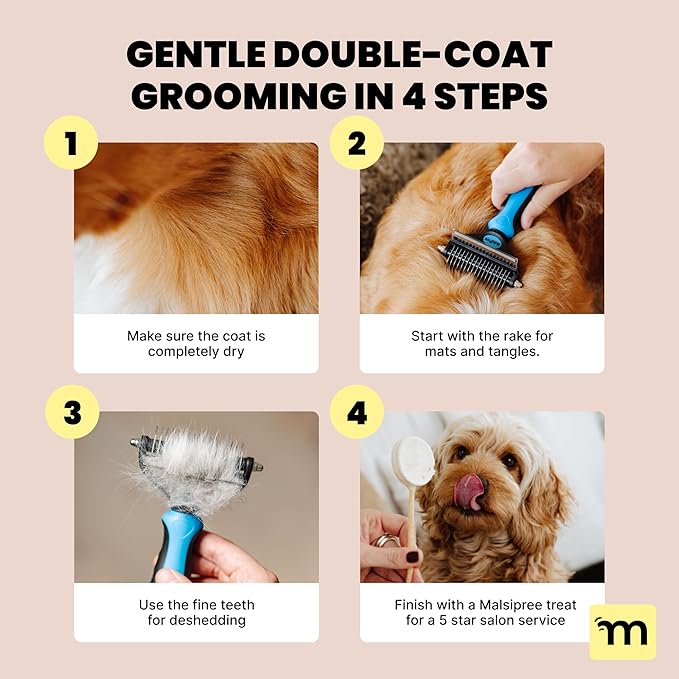 GENTLE DOUBLE-COAT GROOMING IN 4 STEPS

1

Make sure the coat is completely dry

2

Start with the rake for mats and tangles.

3

Use the fine teeth for deshedding

4

Finish with a Malsipree treat for a 5 star salon service

m