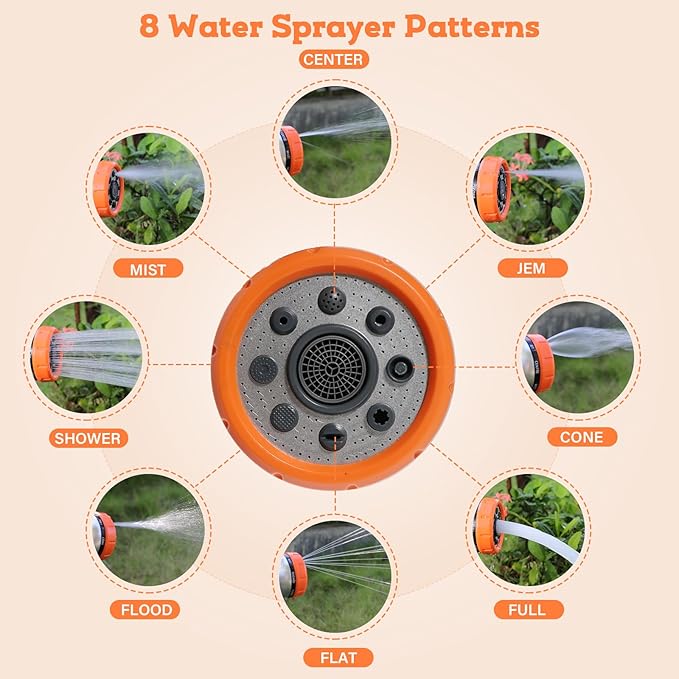 8 Water Sprayer Patterns

CENTER

MIST

JEM

SHOWER

CONE

FLOOD

FULL

FLAT