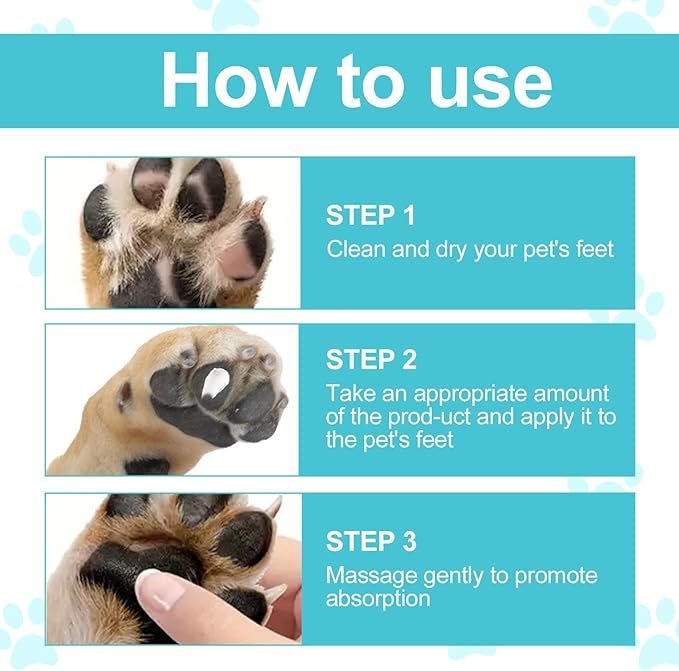 How to use

STEP 1
Clean and dry your pet's feet

STEP 2
Take an appropriate amount of the prod-uct and apply it to the pet's feet

STEP 3
Massage gently to promote absorption