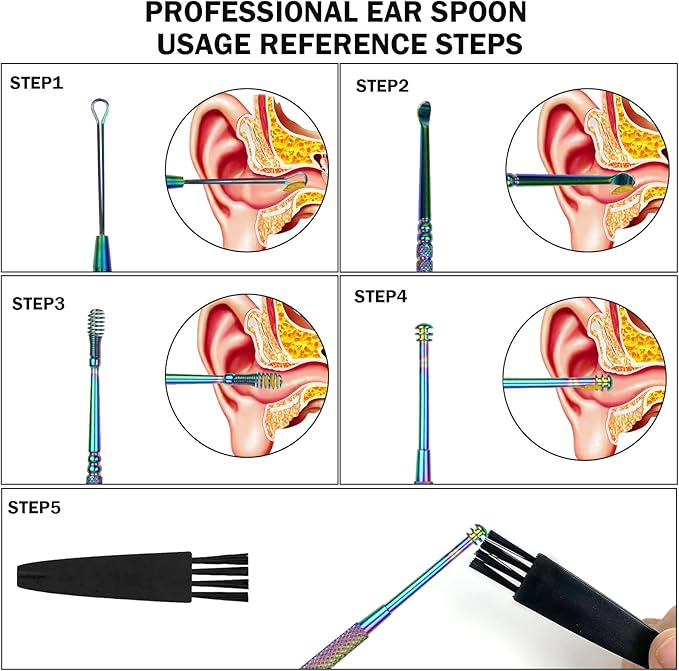 PROFESSIONAL EAR SPOON USAGE REFERENCE STEPS

STEP1

STEP2

STEP3

STEP4

STEP5