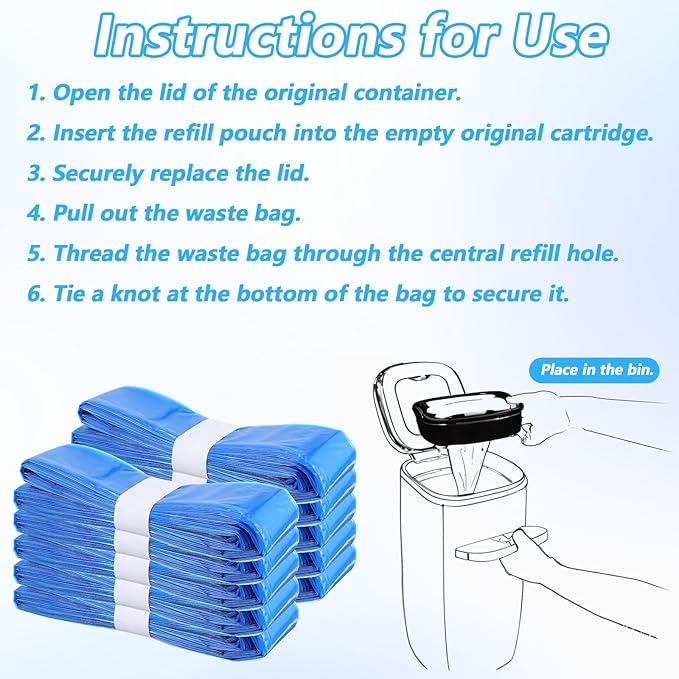 Instructions for Use

1. Open the lid of the original container.

2. Insert the refill pouch into the empty original cartridge.

3. Securely replace the lid.

4. Pull out the waste bag.

5. Thread the waste bag through the central refill hole.

6. Tie a knot at the bottom of the bag to secure it.

Place in the bin.