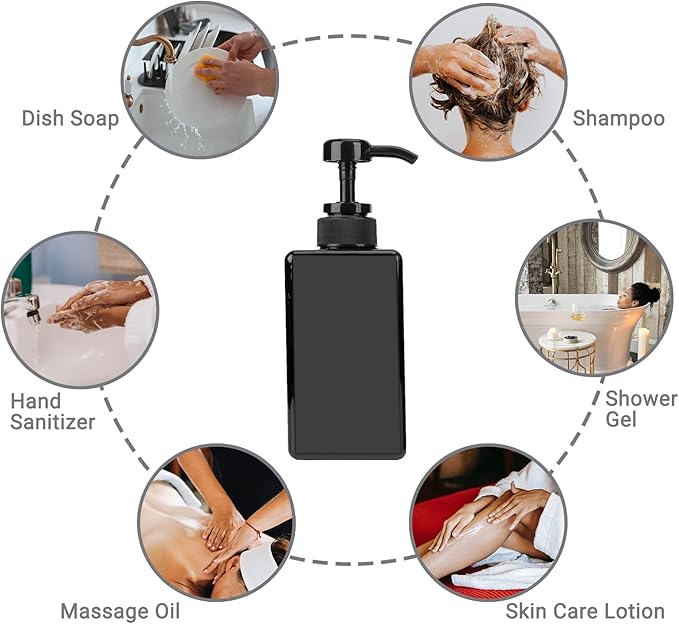 Dish Soap

Shampoo

Hand Sanitizer

Shower Gel

Massage Oil

Skin Care Lotion