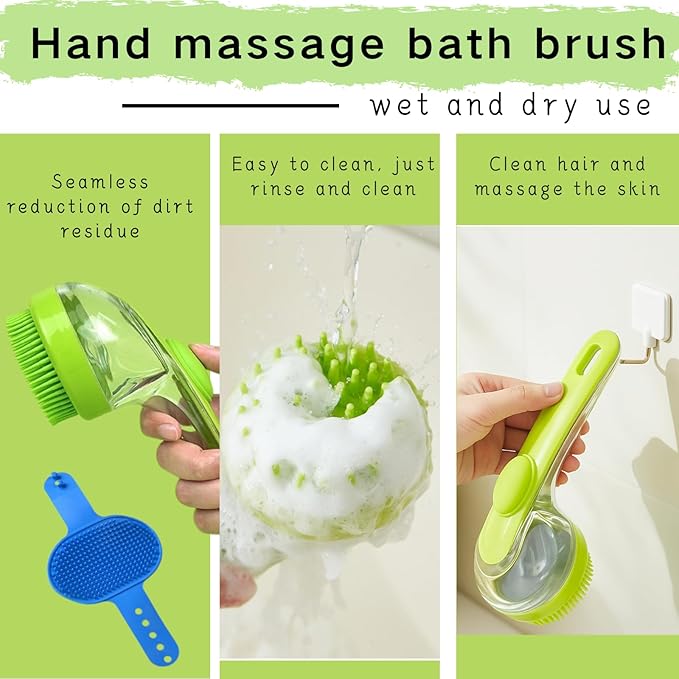 Hand massage bath brush

wet and dry use

Seamless reduction of dirt residue

Easy to clean, just rinse and clean

Clean hair and massage the skin