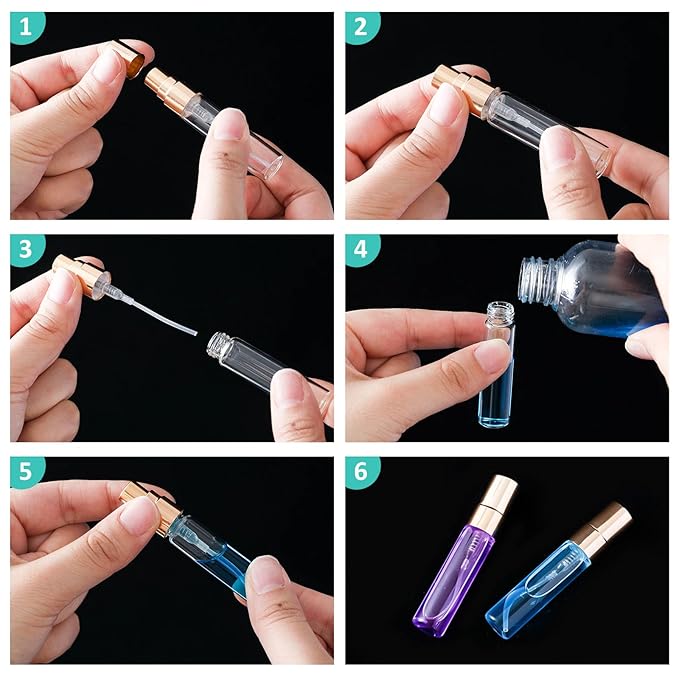 1

2

3

4

5

6