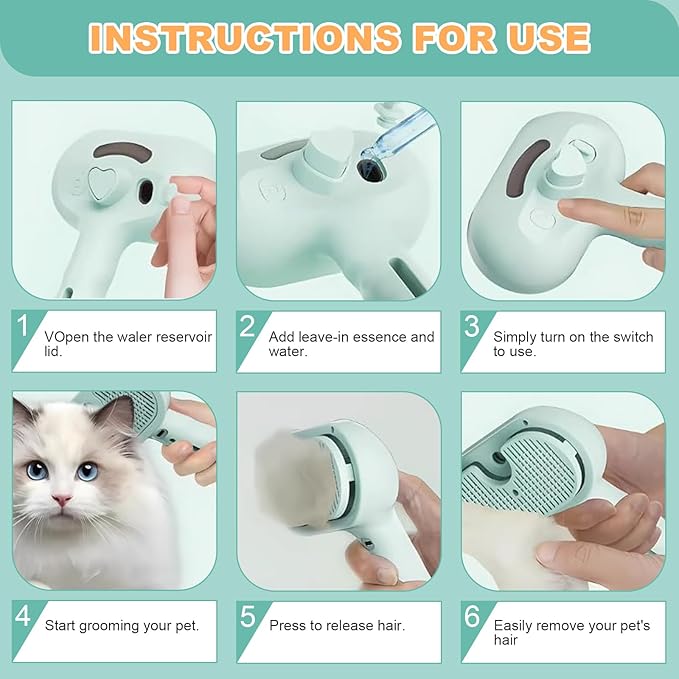 INSTRUCTIONS FOR USE

1 VOpen the waler reservoir lid.

2 Add leave-in essence and water.

3 Simply turn on the switch to use.

4 Start grooming your pet.

5 Press to release hair.

6 Easily remove your pet's hair