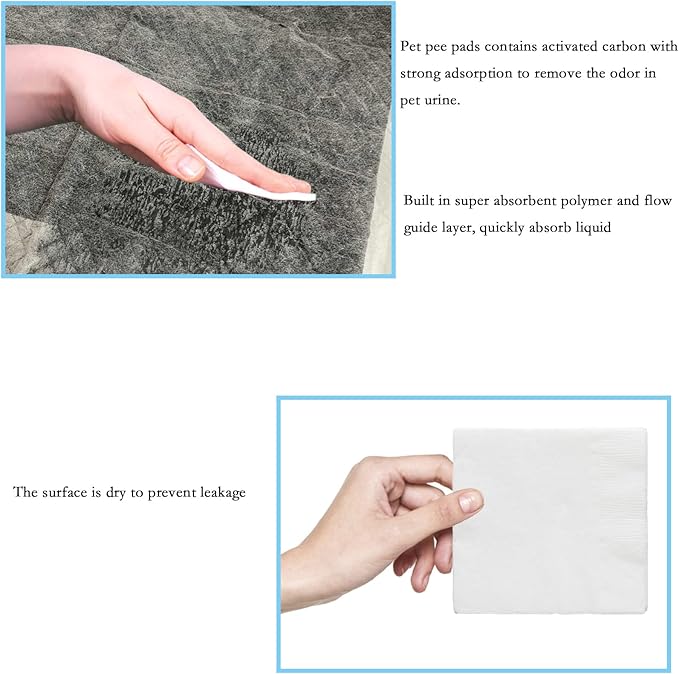 Pet pee pads contains activated carbon with strong adsorption to remove the odor in pet urine.

Built in super absorbent polymer and flow guide layer, quickly absorb liquid

The surface is dry to prevent leakage