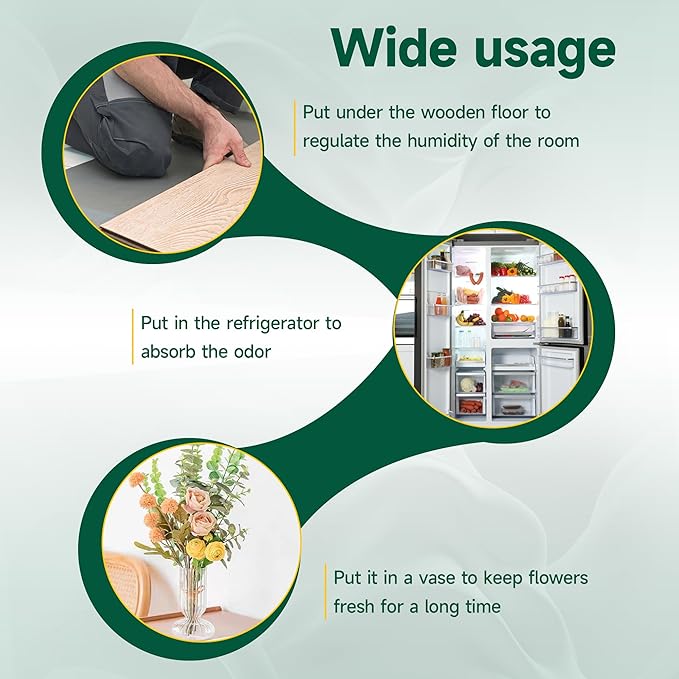 Wide usage

Put under the wooden floor to regulate the humidity of the room

Put in the refrigerator to absorb the odor

Put it in a vase to keep flowers fresh for a long time