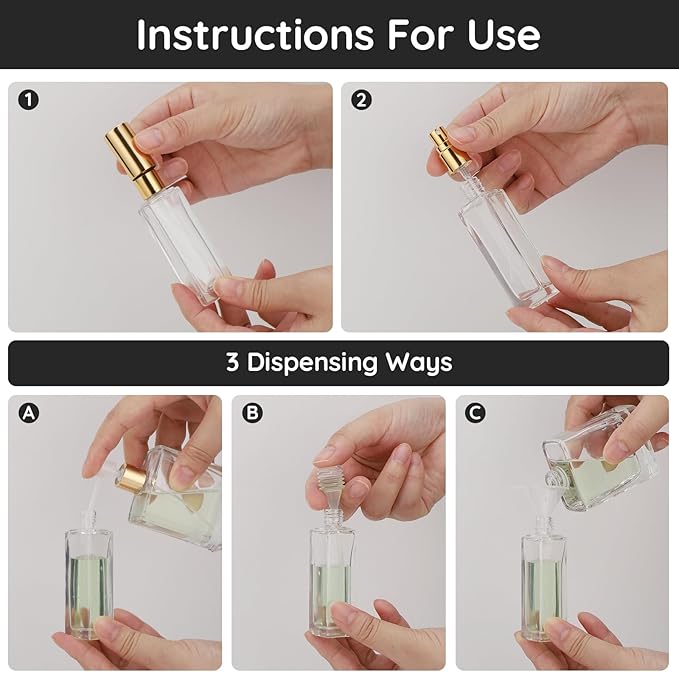 Instructions For Use

1

2

3 Dispensing Ways

A

B

C