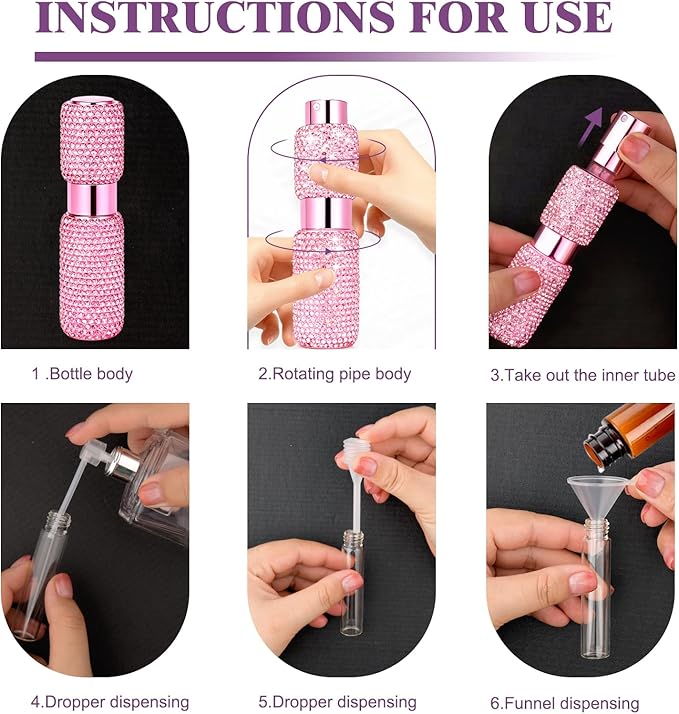 INSTRUCTIONS FOR USE

1 .Bottle body

2.Rotating pipe body

3.Take out the inner tube

4.Dropper dispensing

5.Dropper dispensing

6.Funnel dispensing