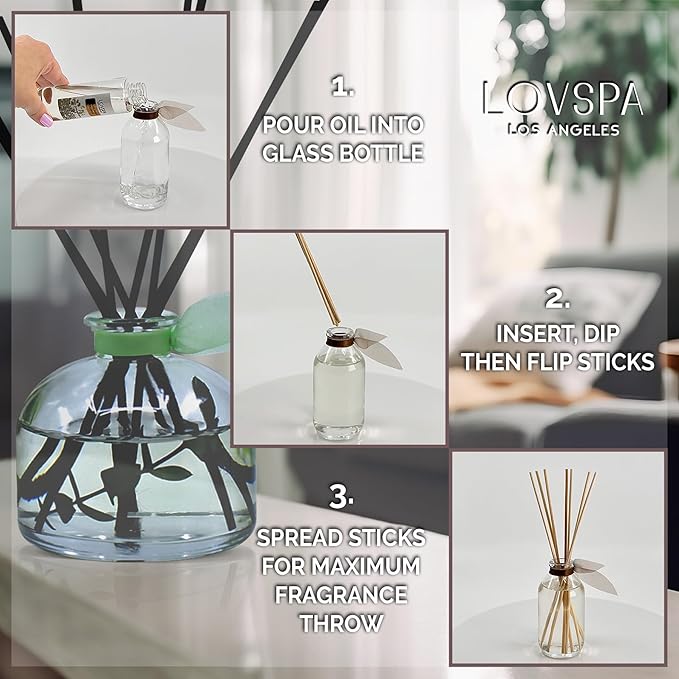 1.
POUR OIL INTO GLASS BOTTLE

LOVSPA
LOS ANGELES

2.
INSERT, DIP THEN FLIP STICKS

3.
SPREAD STICKS FOR MAXIMUM FRAGRANCE THROW