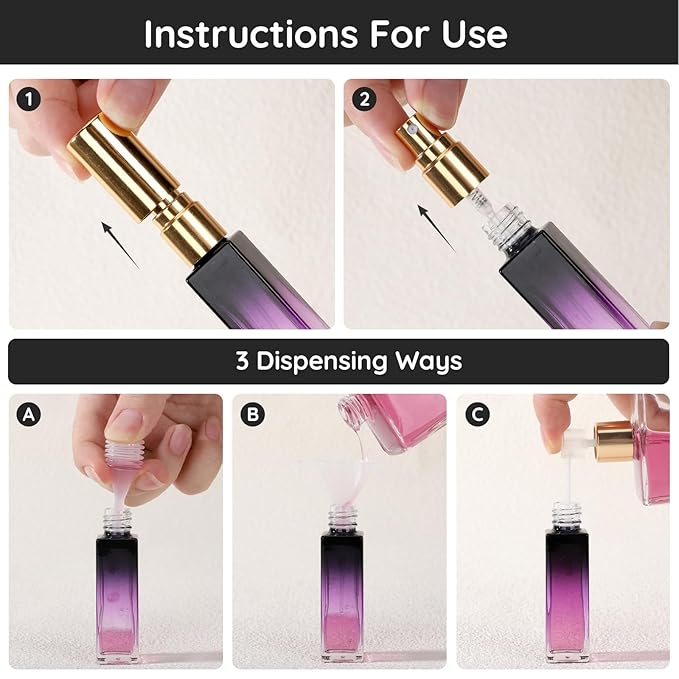 Instructions For Use

1

2

3 Dispensing Ways

A

B

C