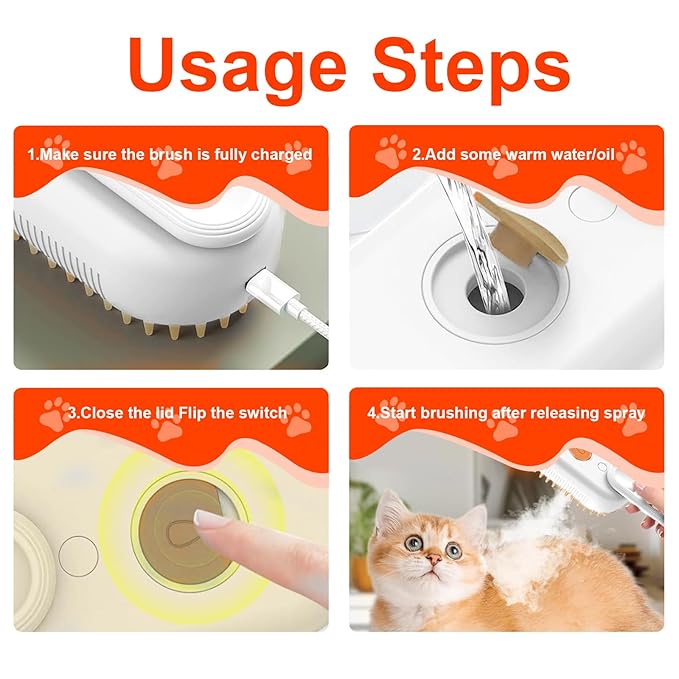 Usage Steps

1.Make sure the brush is fully charged

2.Add some warm water/oil

3.Close the lid Flip the switch

4.Start brushing after releasing spray