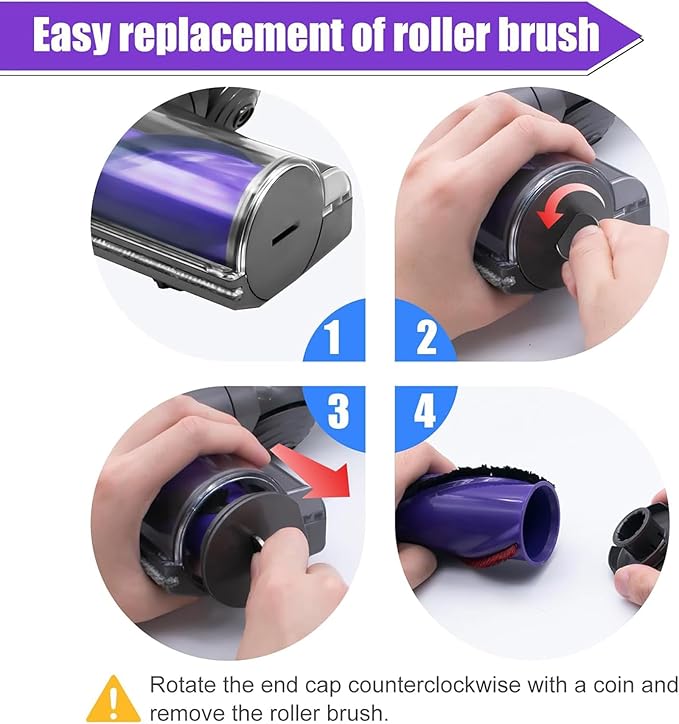 Easy replacement of roller brush

1

2

3

4

Rotate the end cap counterclockwise with a coin and remove the roller brush.