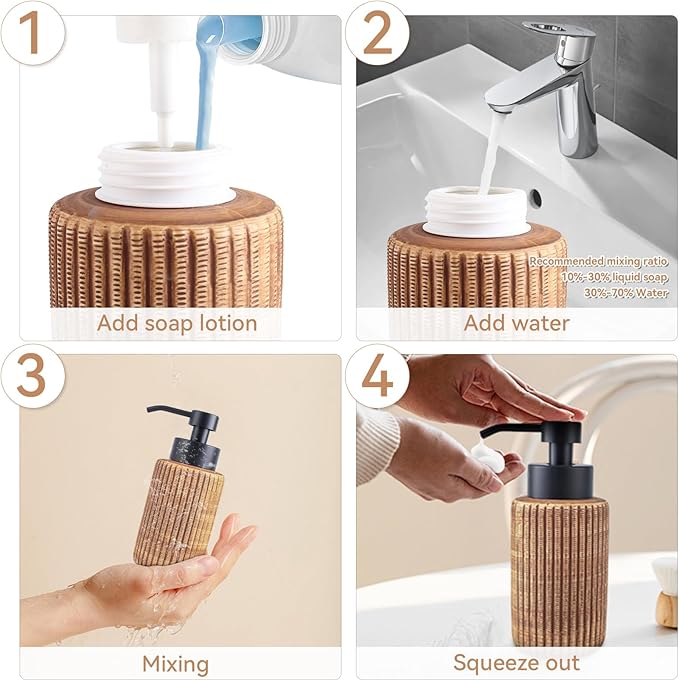 1

Add soap lotion

2

Recommended mixing ratio
10%-30% liquid soap
30%-70% Water

Add water

3

Mixing

4

Squeeze out