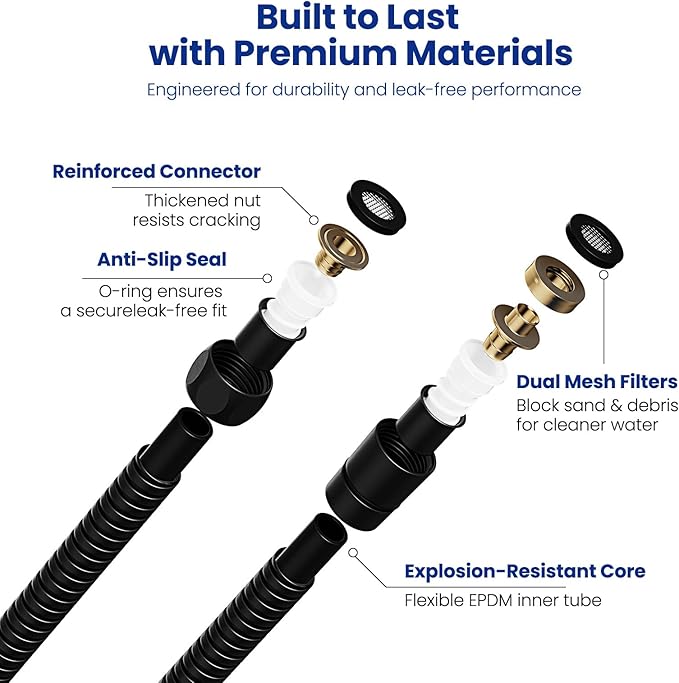 Built to Last
with Premium Materials

Engineered for durability and leak-free performance

Reinforced Connector
Thickened nut resists cracking

Anti-Slip Seal
O-ring ensures a secureleak-free fit

Dual Mesh Filters
Block sand & debris for cleaner water

Explosion-Resistant Core
Flexible EPDM inner tube