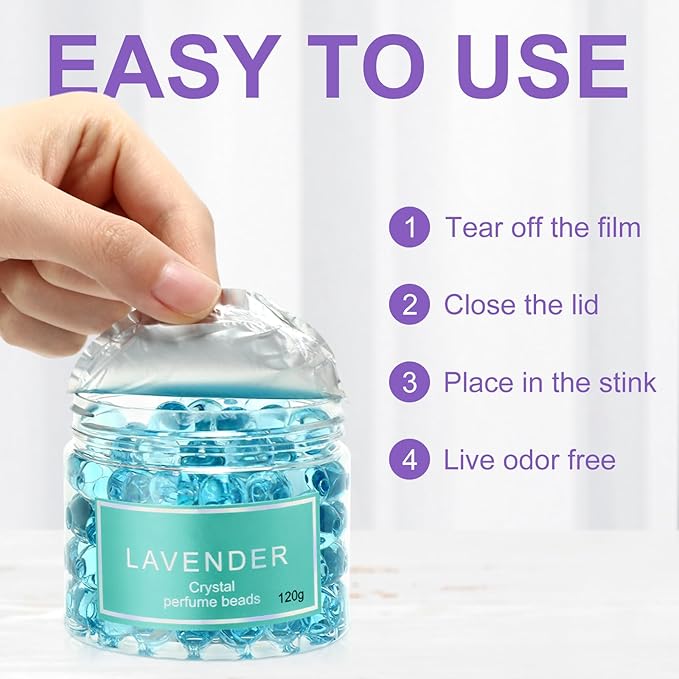 EASY TO USE

1 Tear off the film

2 Close the lid

3 Place in the stink

4 Live odor free

LAVENDER
Crystal perfume beads
120g