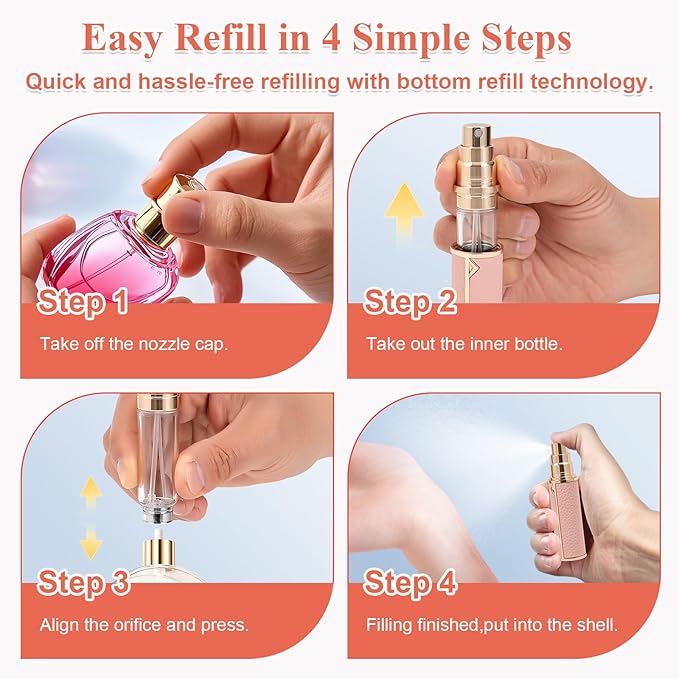 Easy Refill in 4 Simple Steps

Quick and hassle-free refilling with bottom refill technology.

Step 1

Take off the nozzle cap.

Step 2

Take out the inner bottle.

Step 3

Align the orifice and press.

Step 4

Filling finished,put into the shell.