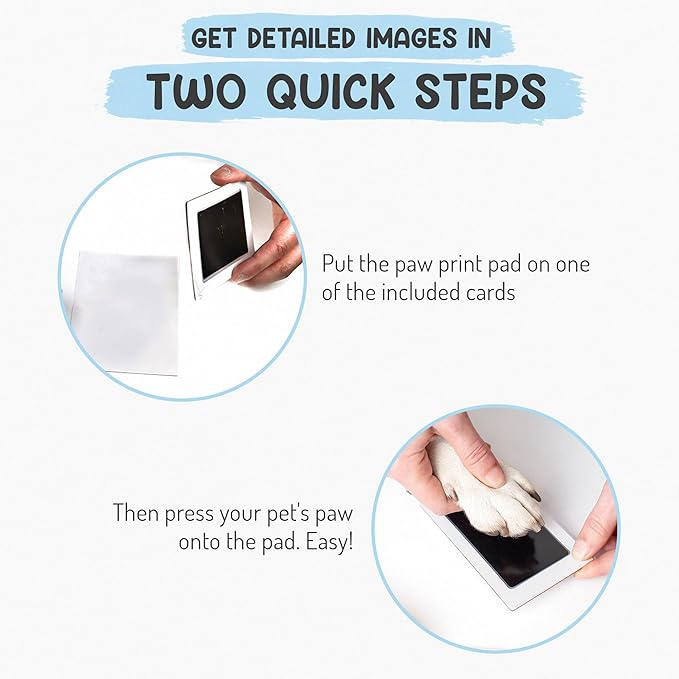 GET DETAILED IMAGES IN
TWO QUICK STEPS

Put the paw print pad on one of the included cards

Then press your pet's paw onto the pad. Easy!