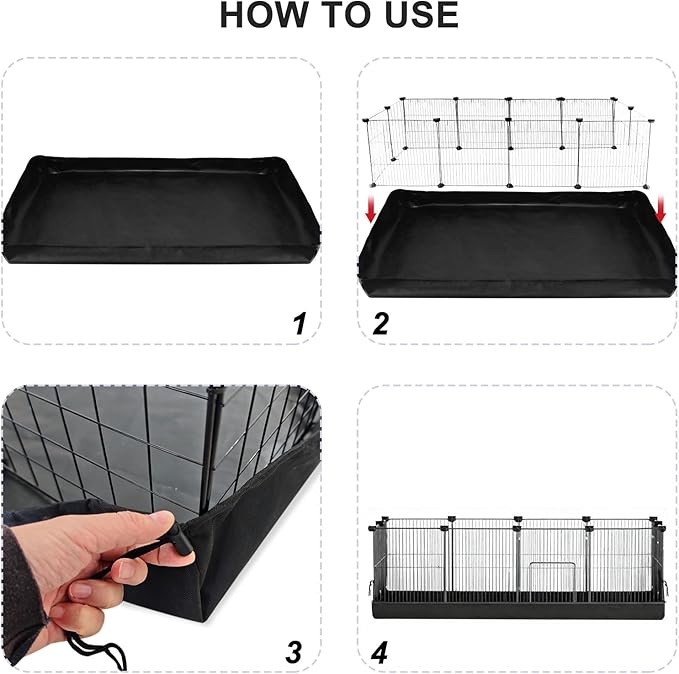 HOW TO USE

1

2

3

4