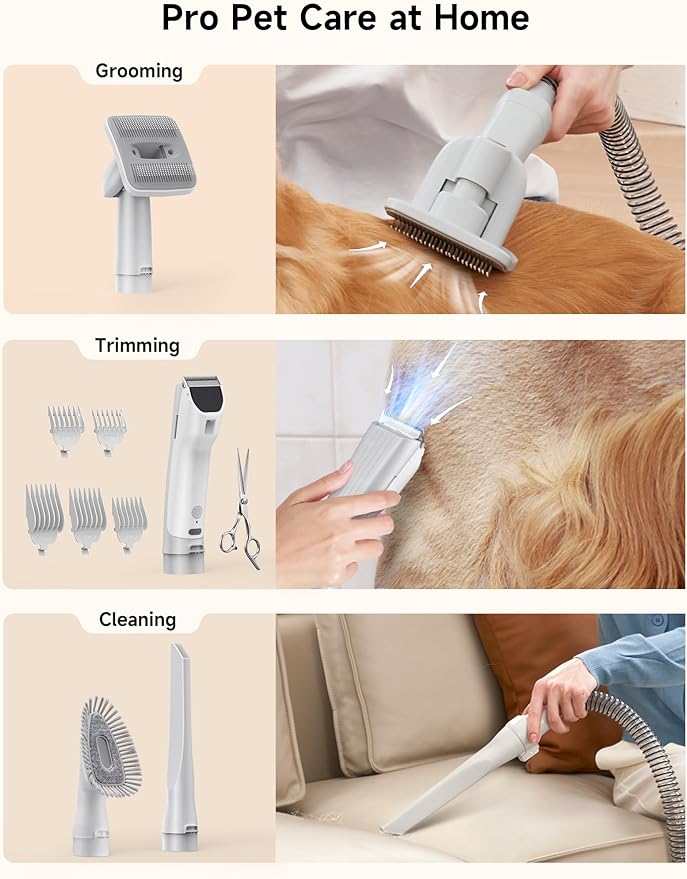 Pro Pet Care at Home

Grooming

Trimming

Cleaning