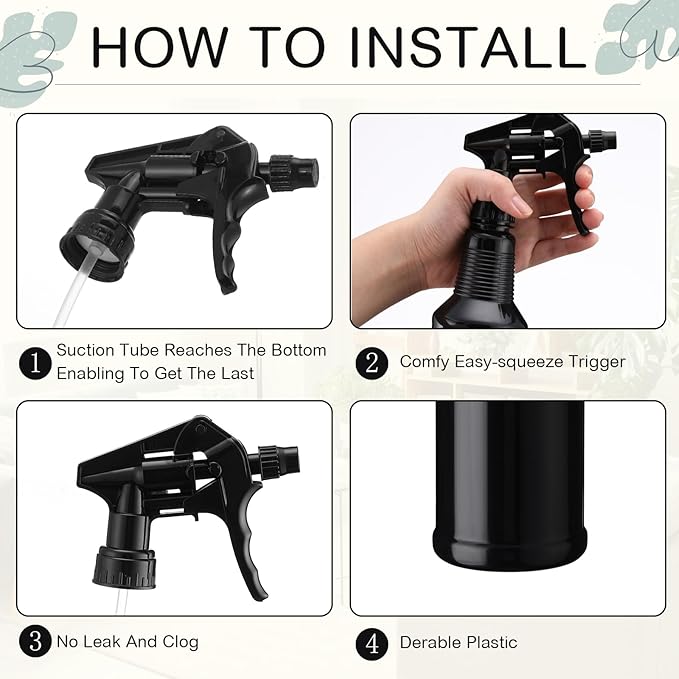 HOW TO INSTALL

1 Suction Tube Reaches The Bottom Enabling To Get The Last

2 Comfy Easy-squeeze Trigger

3 No Leak And Clog

4 Derable Plastic