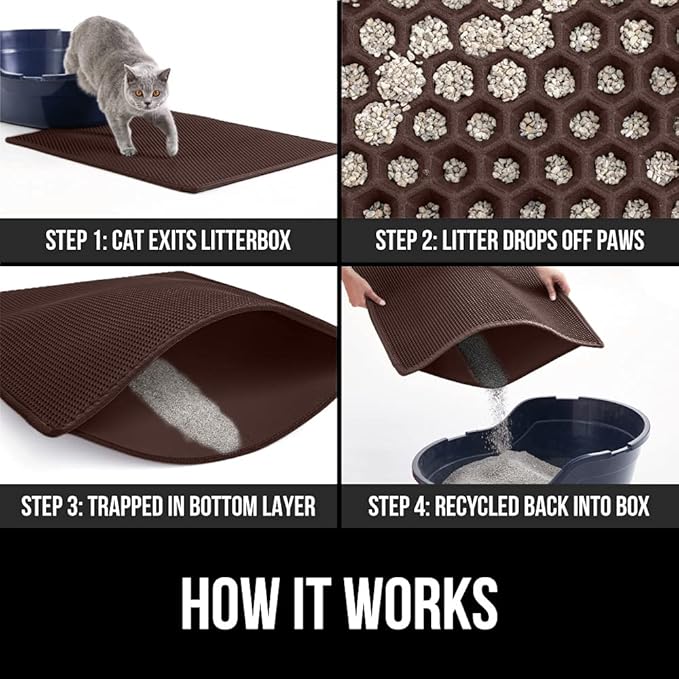 STEP 1: CAT EXITS LITTERBOX

STEP 2: LITTER DROPS OFF PAWS

STEP 3: TRAPPED IN BOTTOM LAYER

STEP 4: RECYCLED BACK INTO BOX

HOW IT WORKS