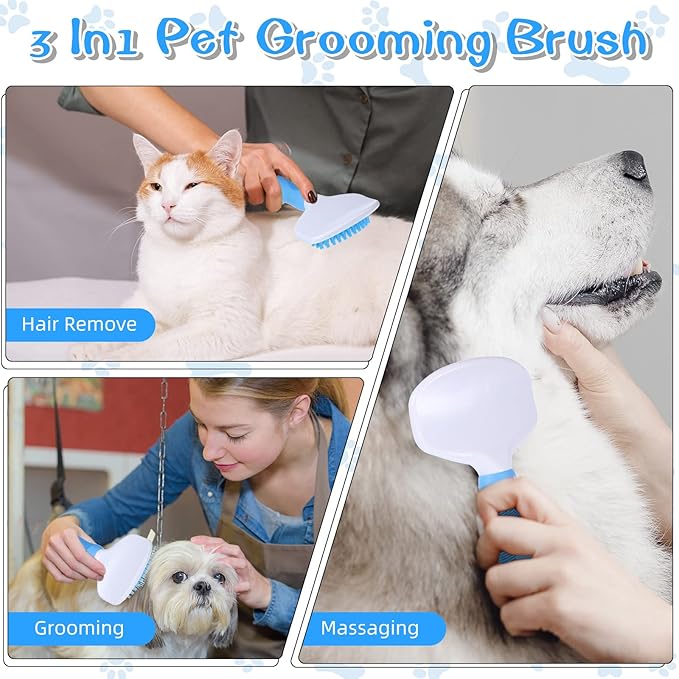 3 In1 Pet Grooming Brush

Hair Remove

Grooming

Massaging